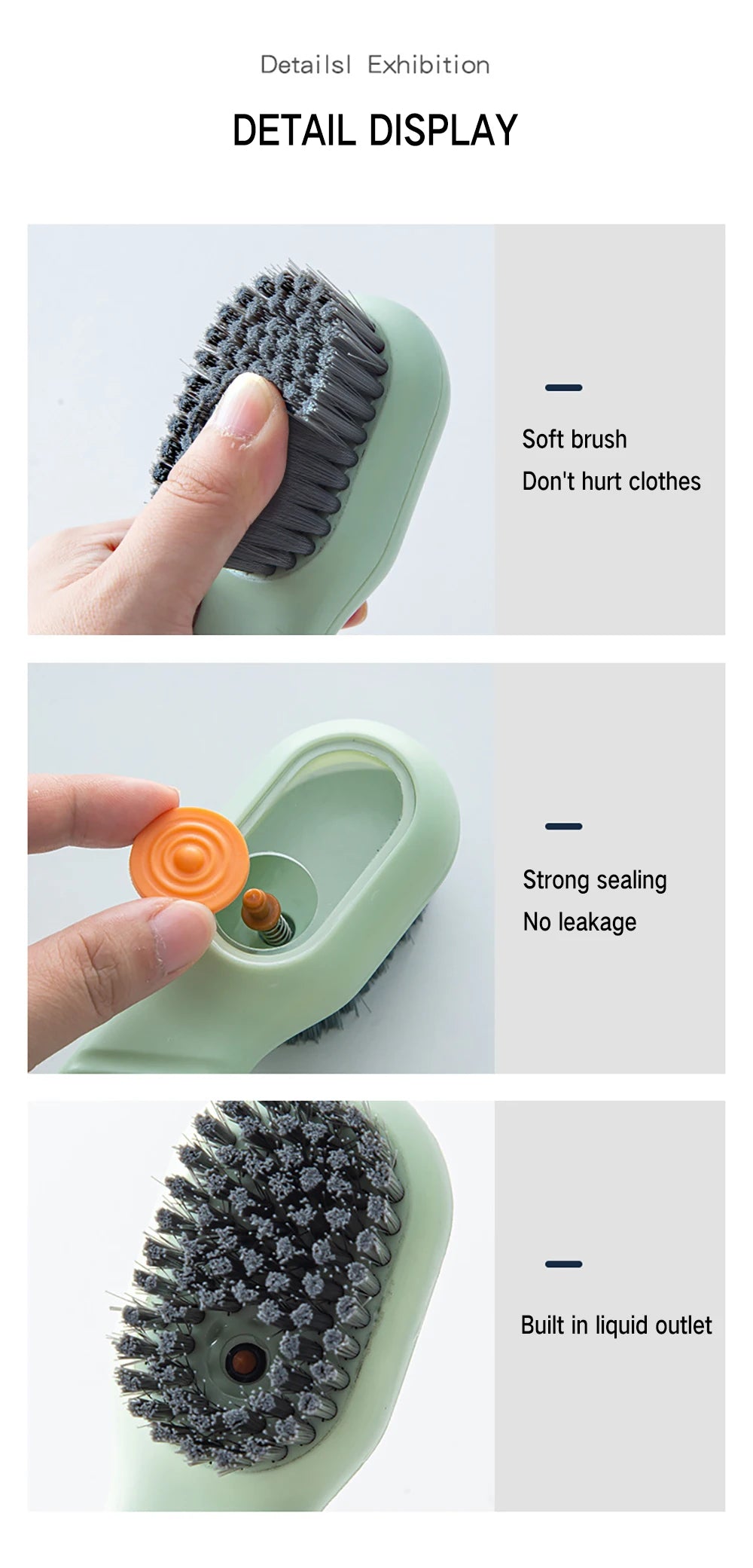 Detailsl Exhibition

DETAIL DISPLAY

Soft brush
Don't hurt clothes

Strong sealing
No leakage

Built in liquid outlet